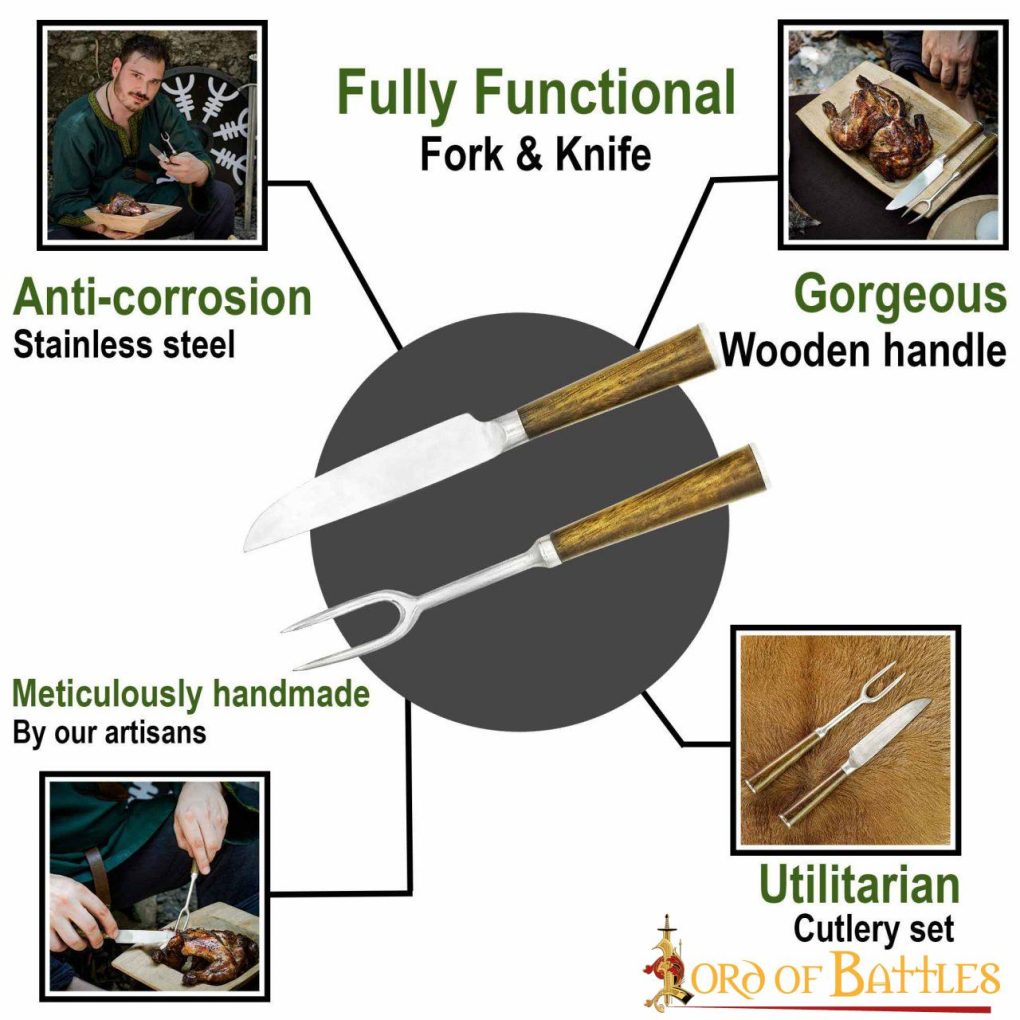 Fully Functional
Fork & Knife

Anti-corrosion
Stainless steel

Gorgeous
Wooden handle

Meticulously handmade
By our artisans

Utilitarian
Cutlery set

LORD OF BATTLES